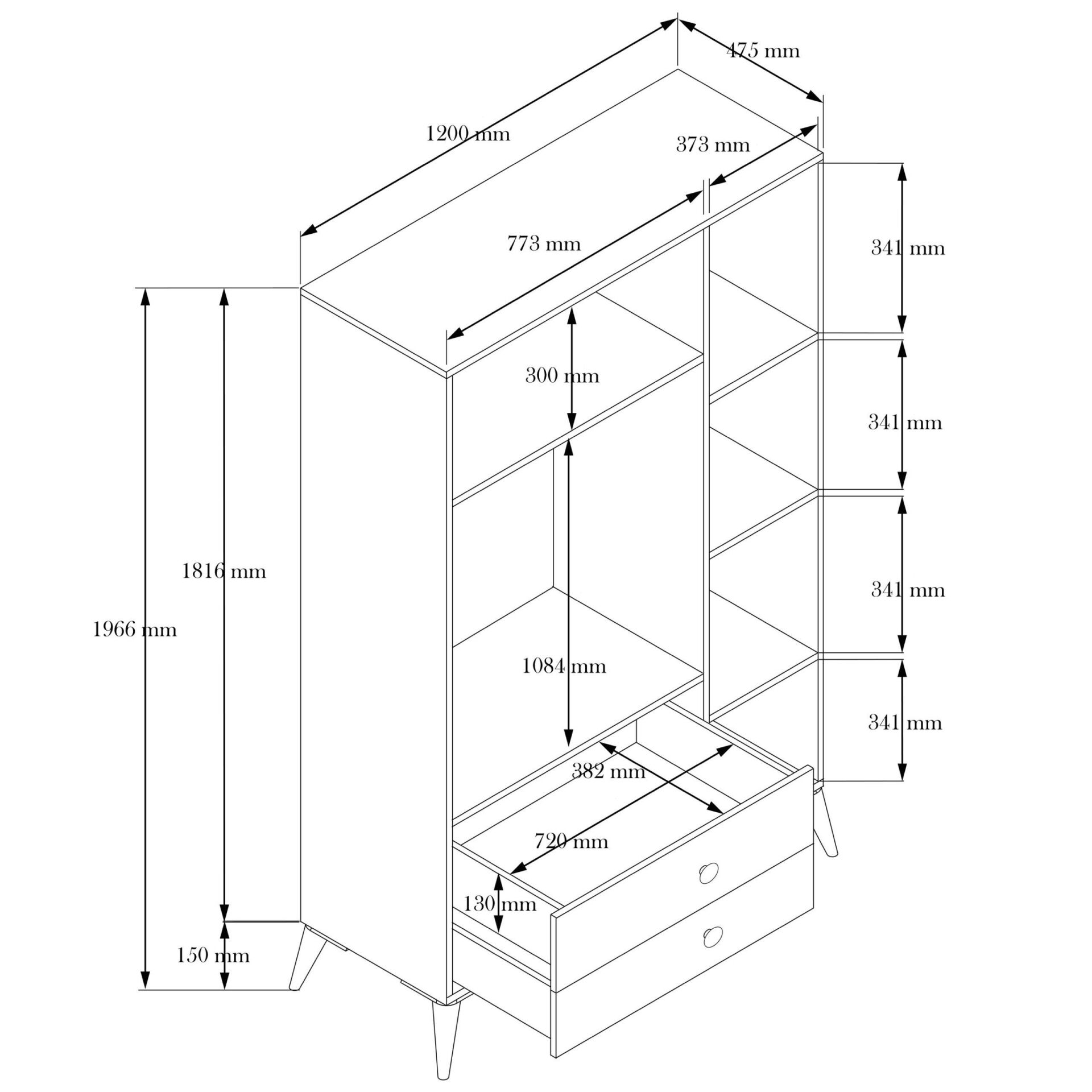 475 mm
1200 mm
373 mm
773 mm
341 mm
300 mm
341 mm
1816 mm
341 mm
1966 mm
1084 mm
341 mm
382 mm
720 mm
130 mm
150 mm